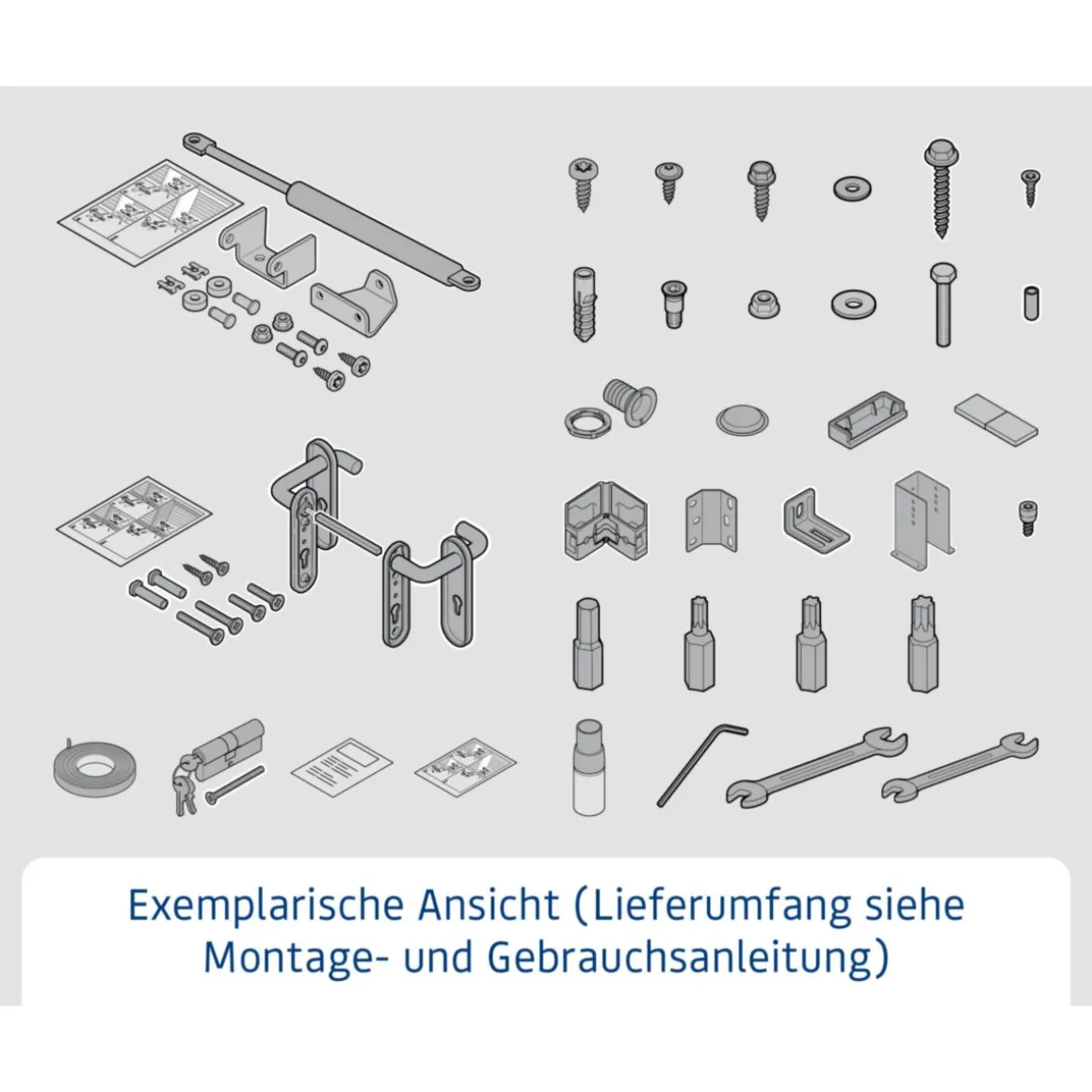 Exemplarische Ansicht (Lieferumfang siehe Montage- und Gebrauchsanleitung)